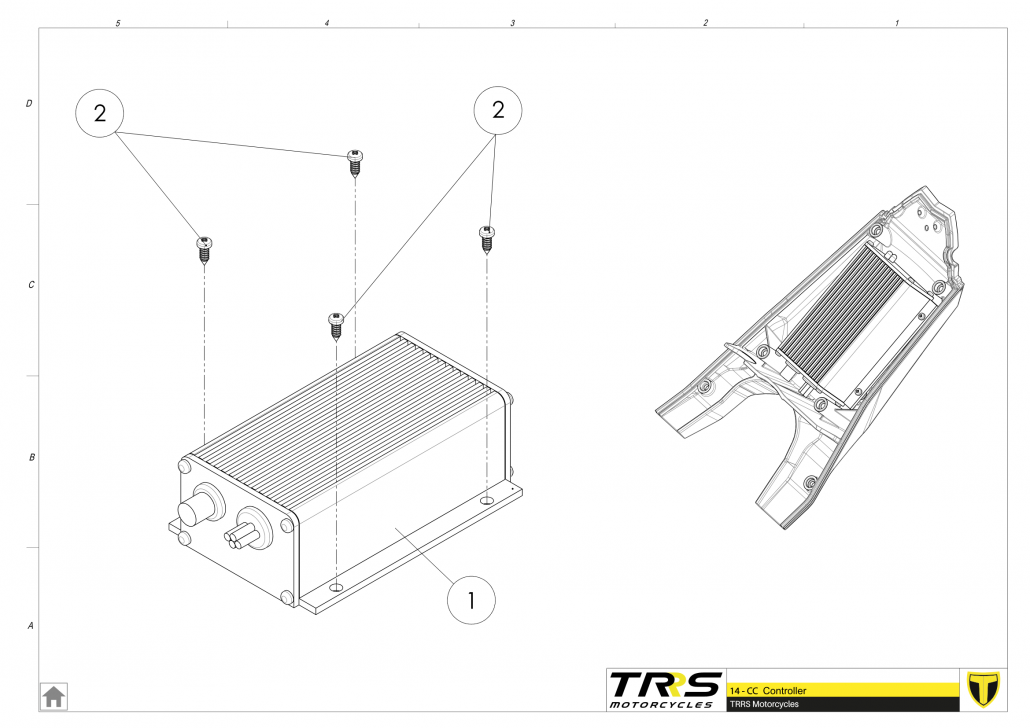 5
4
3
2
1

D
C
B
A

2
2
1

TRRS
MOTORCYCLES
14 - CC Controller
TRRS Motorcycles